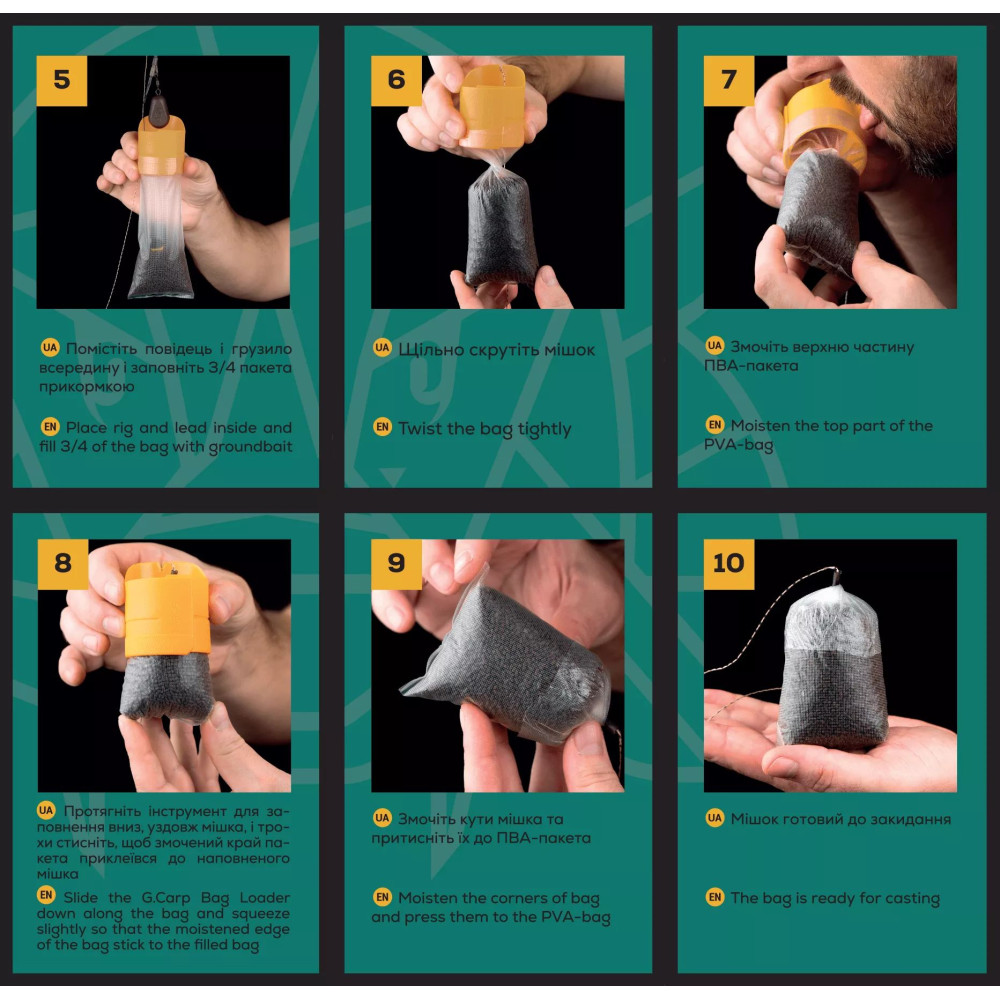 5

UA Помістіть повідець і грузило всередину і заповніть 3/4 пакета прикормкою

EN Place rig and lead inside and fill 3/4 of the bag with groundbait

6

UA Щільно скрутіть мішок

EN Twist the bag tightly

7

UA Змочіть верхню частину ПВА-пакета

EN Moisten the top part of the PVA-bag

8

UA Протягніть інструмент для заповнення вниз, уздовж мішка, і трохи стисніть, щоб змочений край пакета приклеївся до наповненого мішка

EN Slide the G.Carp Bag Loader down along the bag and squeeze slightly so that the moistened edge of the bag stick to the filled bag

9

UA Змочіть кути мішка та притисніть їх до ПВА-пакета

EN Moisten the corners of bag and press them to the PVA-bag

10

UA Мішок готовий до закидання

EN The bag is ready for casting