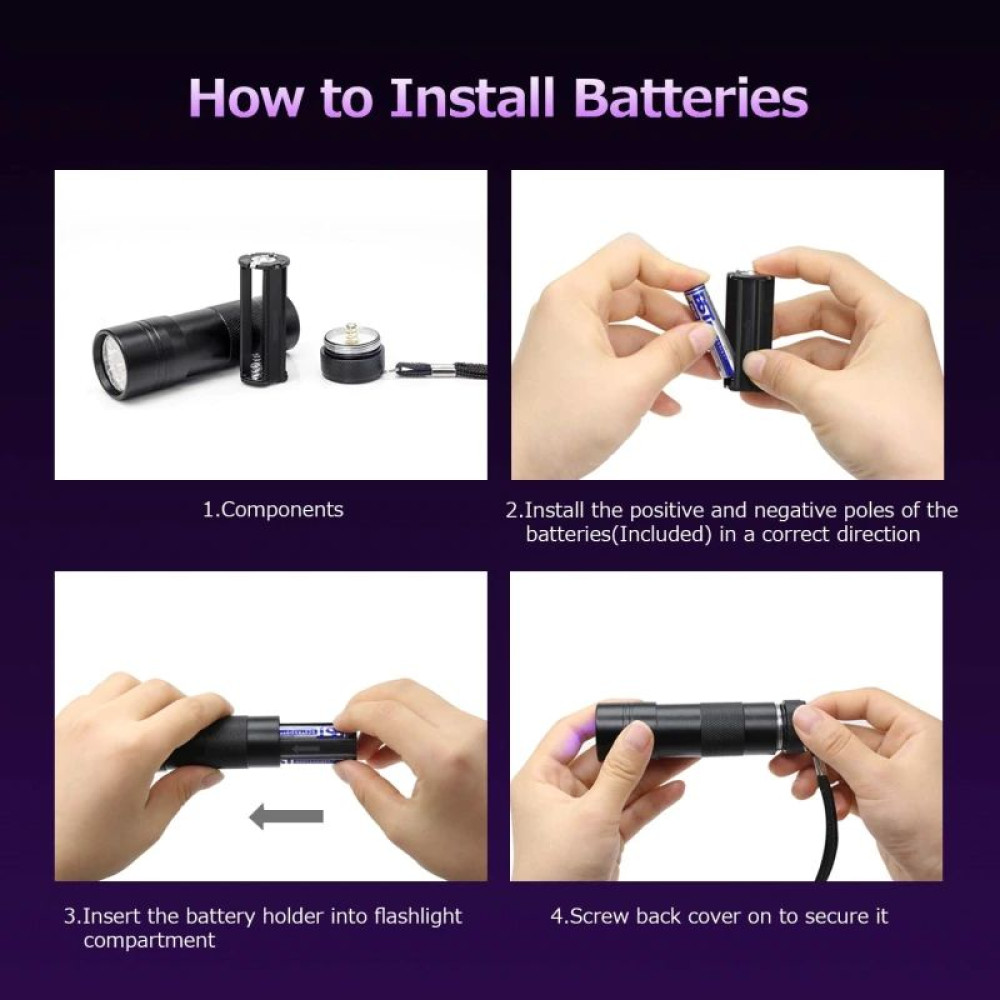 How to Install Batteries

1.Components

2.Install the positive and negative poles of the batteries(Included) in a correct direction

3.Insert the battery holder into flashlight compartment

4.Screw back cover on to secure it